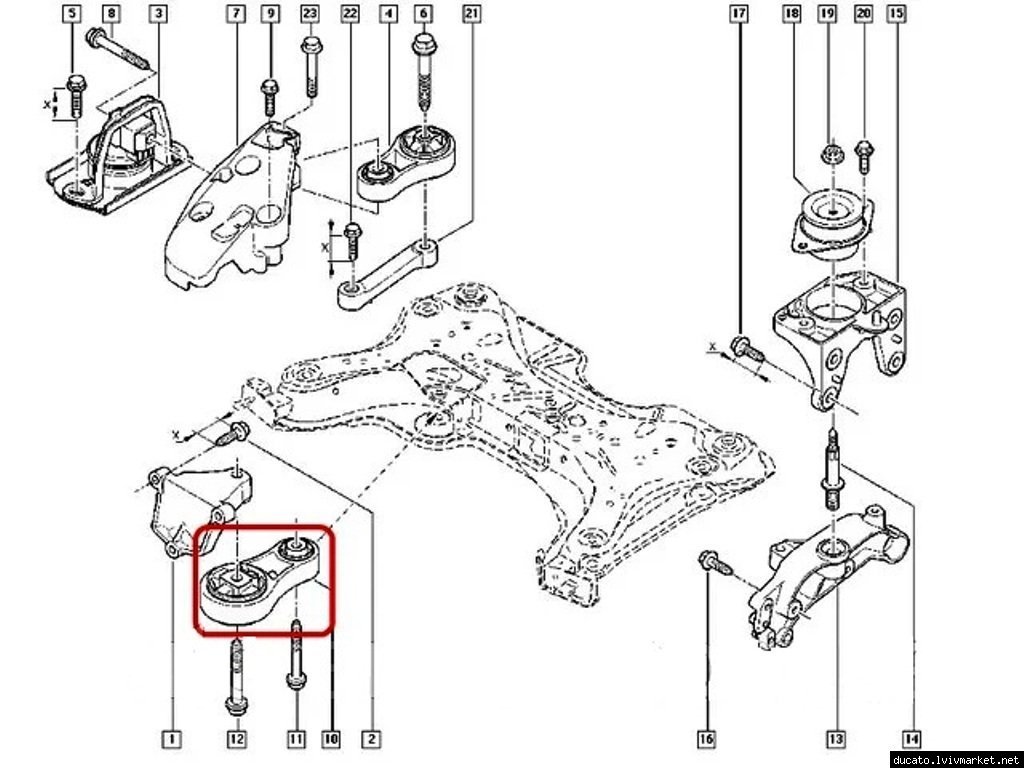 5
8
3
7
9
23
22
4
6
21
17
18
19
20
15
X
X
X
X
1
12
11
10
2
16
13
14
ducato.lvivmarket.net